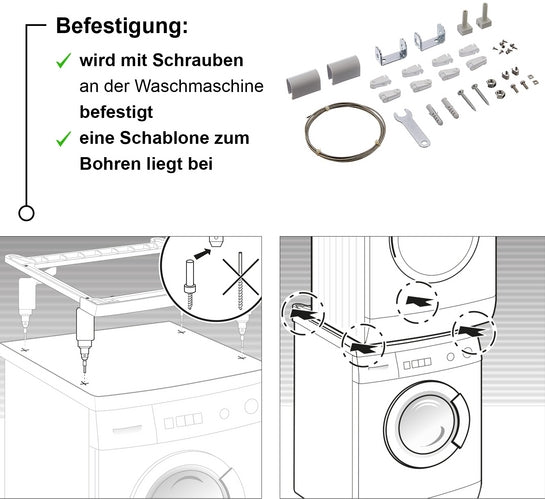 Befestigung:

✓ wird mit Schrauben an der Waschmaschine befestigt

✓ eine Schablone zum Bohren liegt bei