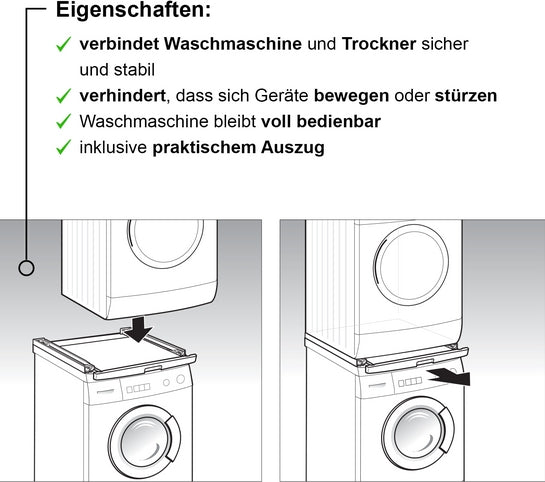 Eigenschaften:

✓ verbindet Waschmaschine und Trockner sicher und stabil

✓ verhindert, dass sich Geräte bewegen oder stürzen

✓ Waschmaschine bleibt voll bedienbar

✓ inklusive praktischem Auszug