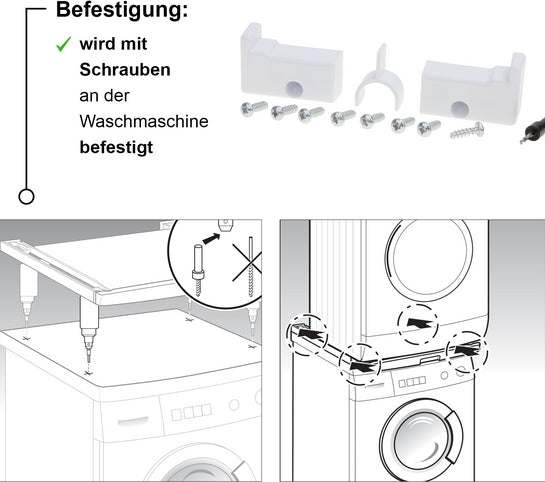 Befestigung:

✓ wird mit Schrauben an der Waschmaschine befestigt